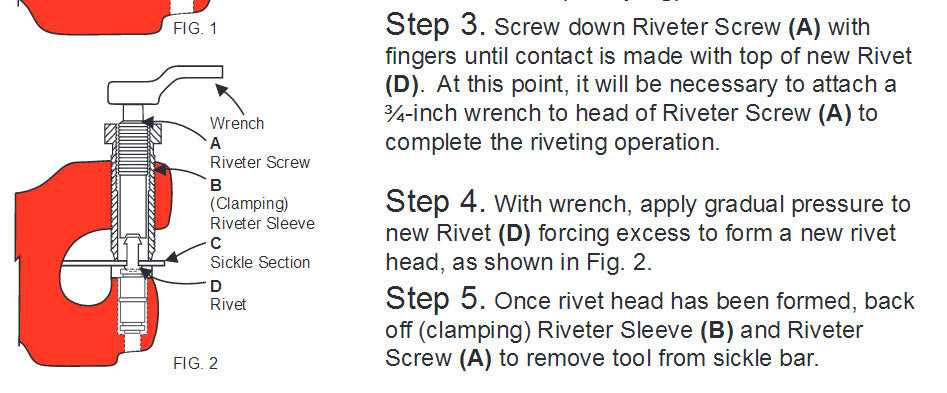 FIG. 1

Wrench
A
Riveter Screw
B
(Clamping)
Riveter Sleeve
C
Sickle Section
D
Rivet

FIG. 2

Step 3. Screw down Riveter Screw (A) with fingers until contact is made with top of new Rivet (D). At this point, it will be necessary to attach a ¾-inch wrench to head of Riveter Screw (A) to complete the riveting operation.

Step 4. With wrench, apply gradual pressure to new Rivet (D) forcing excess to form a new rivet head, as shown in Fig. 2.

Step 5. Once rivet head has been formed, back off (clamping) Riveter Sleeve (B) and Riveter Screw (A) to remove tool from sickle bar.